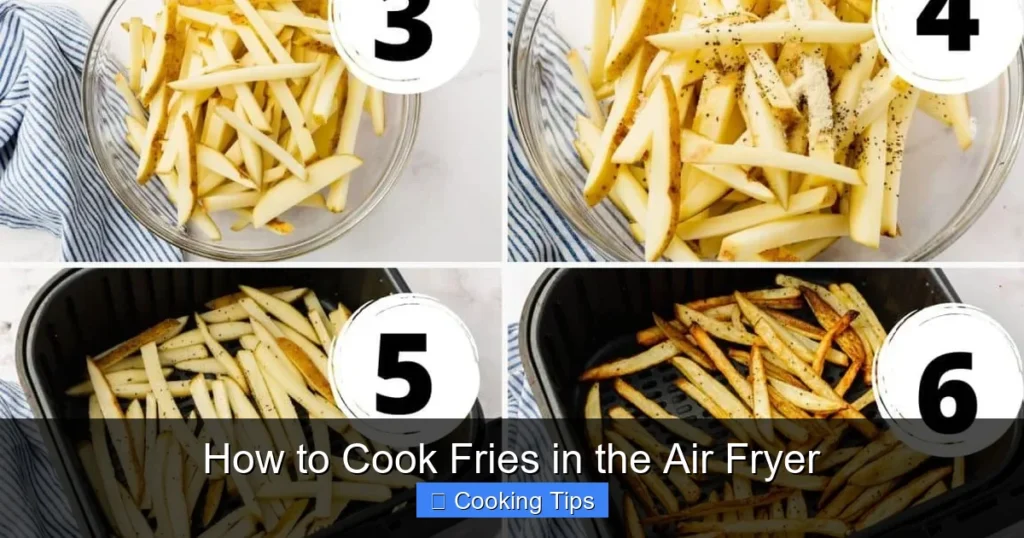 3

4

5

6

How to Cook Fries in the Air Fryer

Cooking Tips